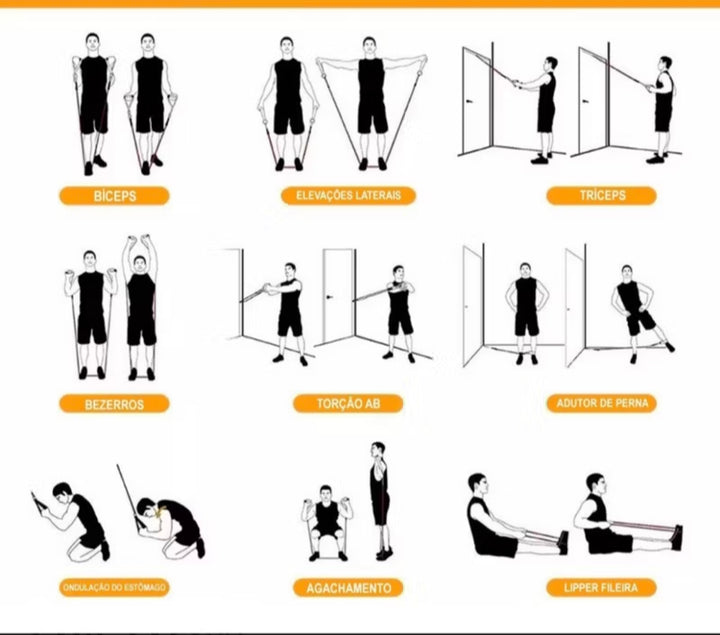 BÍCEPS

ELEVAÇÕES LATERAIS

TRÍCEPS

BEZERROS

TORÇÃO AB

ADUTOR DE PERNA

ONDULAÇÃO DO ESTÔMAGO

AGACHAMENTO

LIPPER FILEIRA