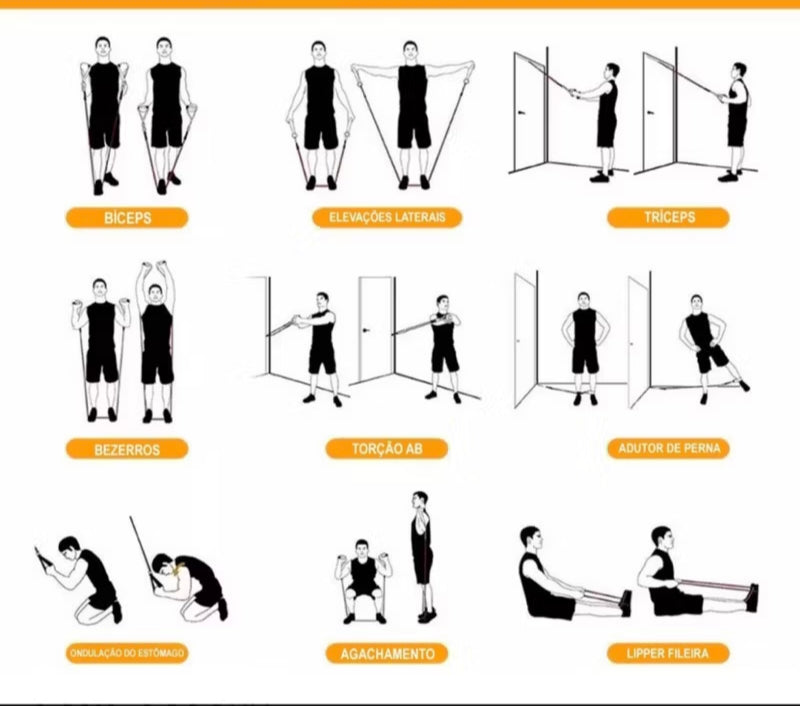 BÍCEPS

ELEVAÇÕES LATERAIS

TRÍCEPS

BEZERROS

TORÇÃO AB

ADUTOR DE PERNA

ONDULAÇÃO DO ESTÔMAGO

AGACHAMENTO

LIPPER FILEIRA