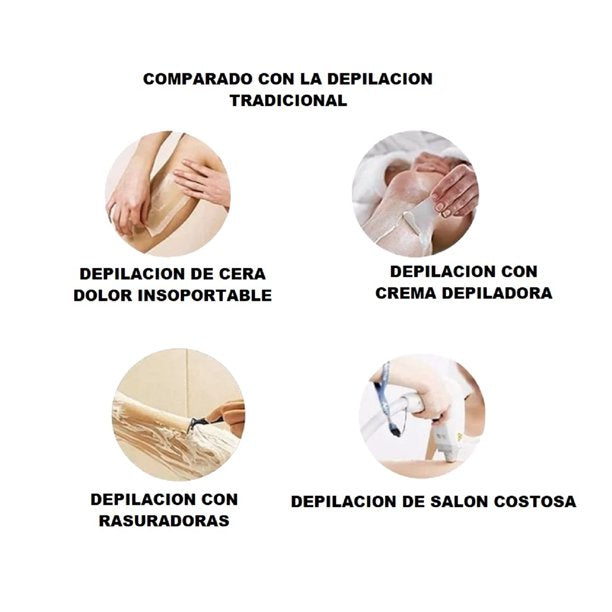 COMPARADO CON LA DEPILACION TRADICIONAL

DEPILACION DE CERA DOLOR INSOPORTABLE

DEPILACION CON CREMA DEPILADORA

DEPILACION CON RASURADORAS

DEPILACION DE SALON COSTOSA